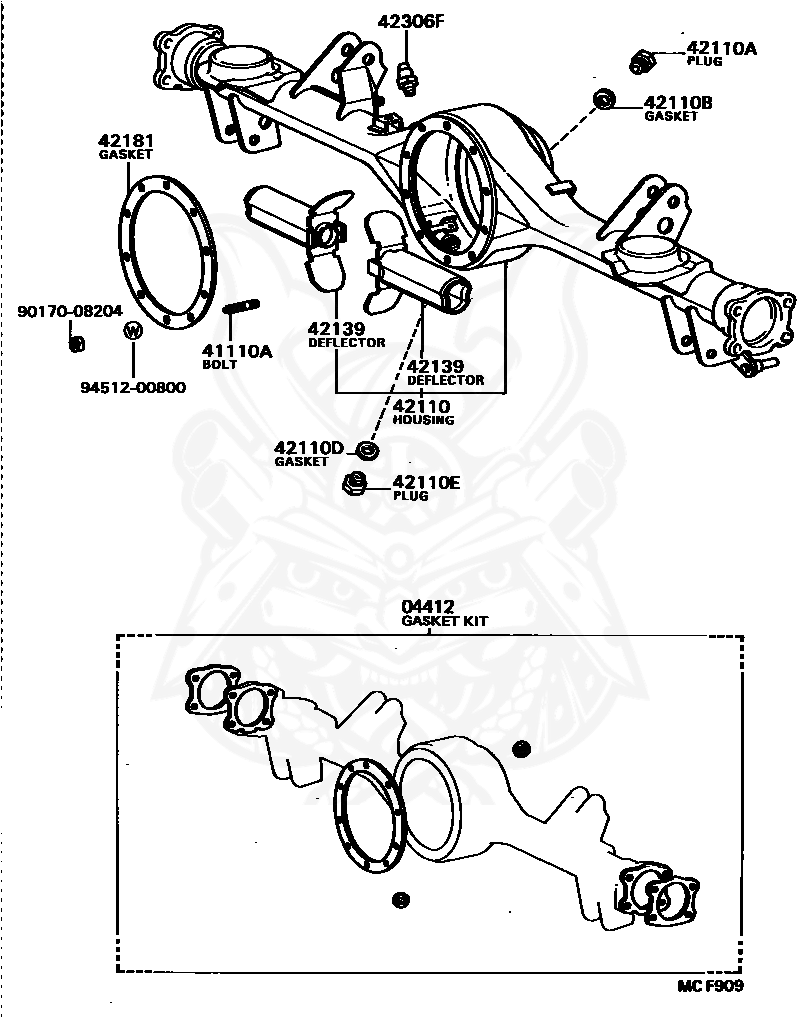 42306F

42110A
PLUG

42110B
GASKET

42181
GASKET

90170-08204

W

94512-00800

41110A
BOLT

42139
DEFLECTOR

42139
DEFLECTOR

42110
HOUSING

42110D
GASKET

42110E
PLUG

04412
GASKET KIT

MC F909